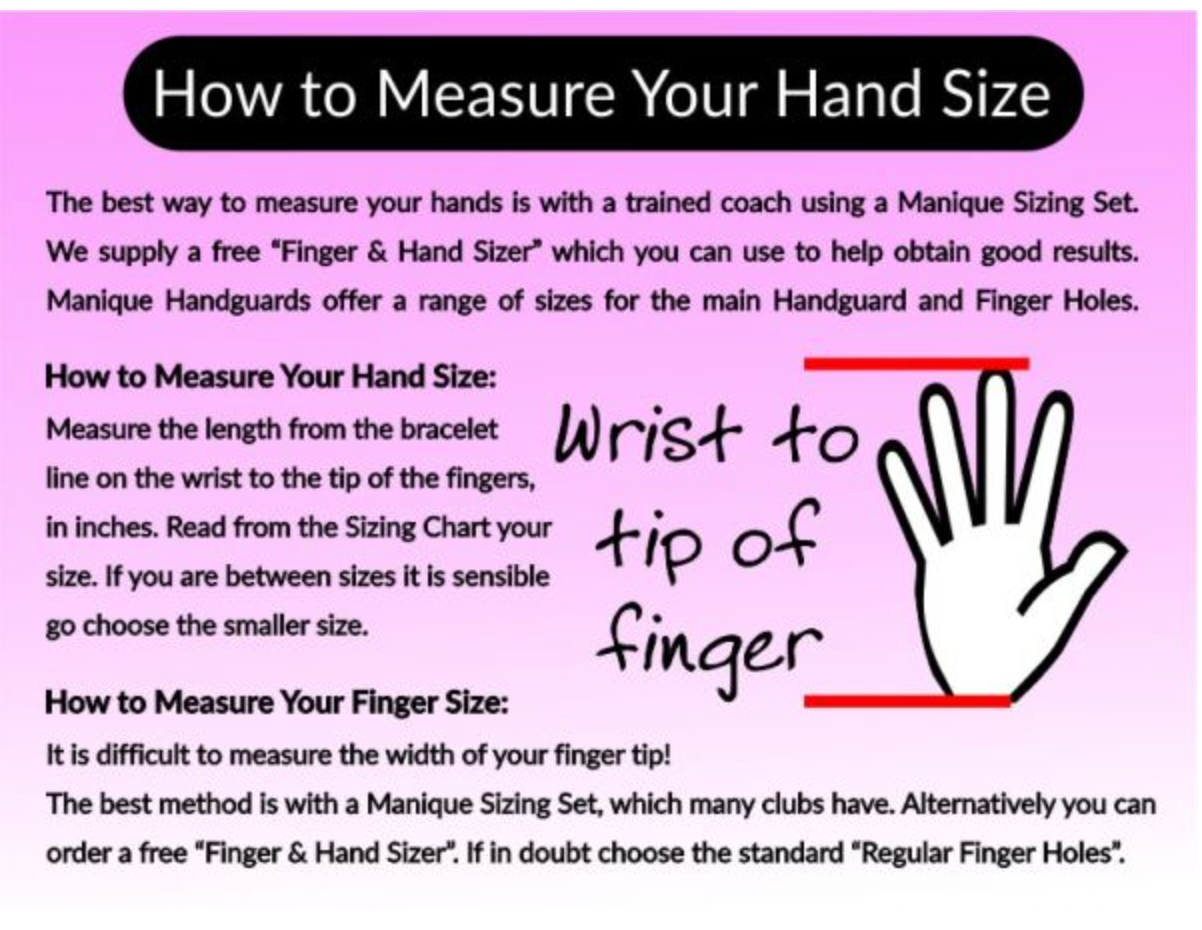 How to Measure Your Hand Size

The best way to measure your hands is with a trained coach using a Manique Sizing Set. We supply a free "Finger & Hand Sizer" which you can use to help obtain good results. Manique Handguards offer a range of sizes for the main Handguard and Finger Holes.

How to Measure Your Hand Size:
Measure the length from the bracelet line on the wrist to the tip of the fingers, in inches. Read from the Sizing Chart your size. If you are between sizes it is sensible go choose the smaller size.

Wrist to tip of finger

How to Measure Your Finger Size:
It is difficult to measure the width of your finger tip!
The best method is with a Manique Sizing Set, which many clubs have. Alternatively you can order a free "Finger & Hand Sizer". If in doubt choose the standard "Regular Finger Holes".